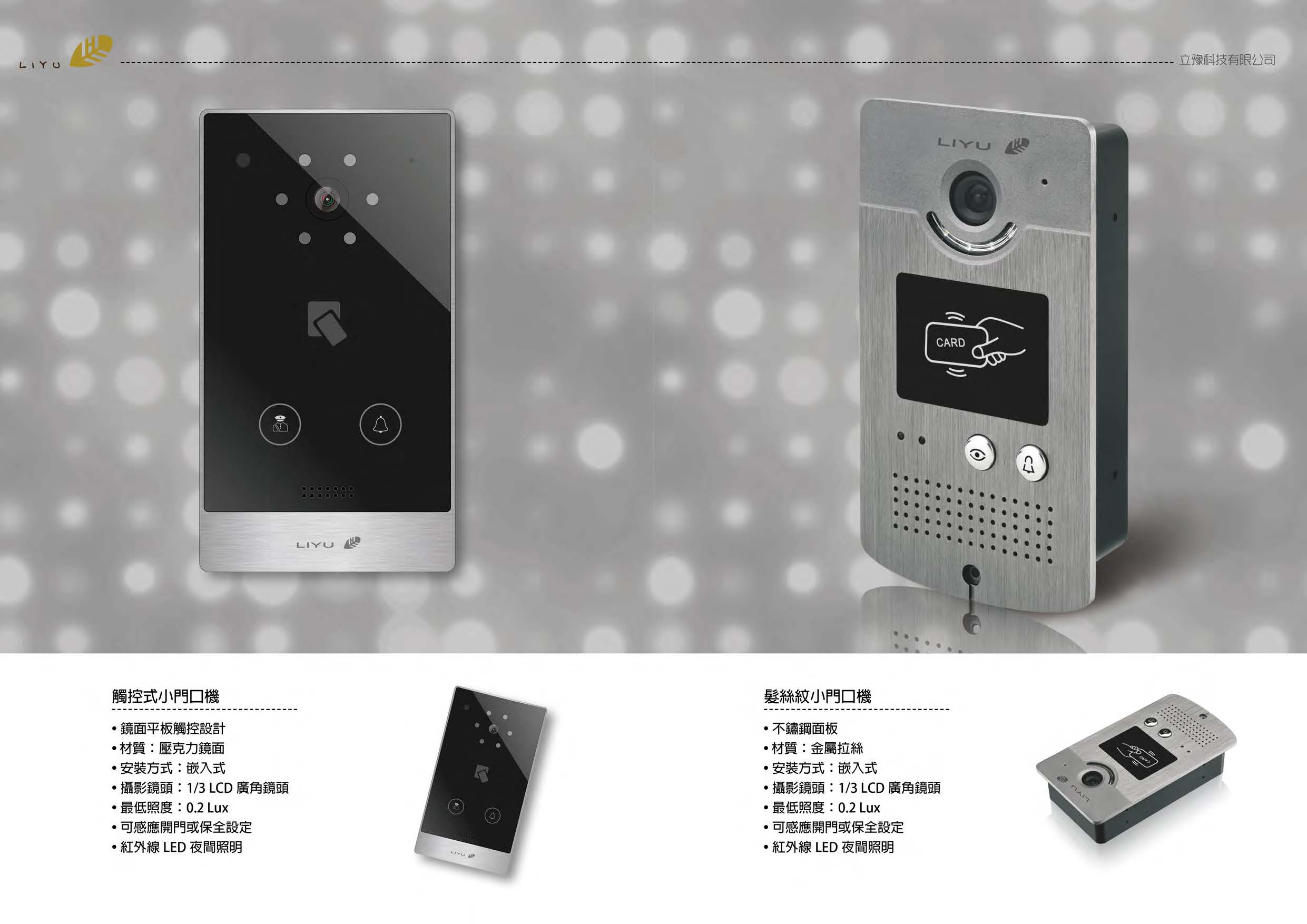 LIYU

立豫科技有限公司

LIYU

LIYU

CARD

觸控式小門口機

• 鏡面平板觸控設計
• 材質：壓克力鏡面
• 安裝方式：嵌入式
• 攝影鏡頭：1/3 LCD 廣角鏡頭
• 最低照度：0.2 Lux
• 可感應開門或保全設定
• 紅外線 LED 夜間照明

LIYU

髮絲紋小門口機

• 不鏽鋼面板
• 材質：金屬拉絲
• 安裝方式：嵌入式
• 攝影鏡頭：1/3 LCD 廣角鏡頭
• 最低照度：0.2 Lux
• 可感應開門或保全設定
• 紅外線 LED 夜間照明

CARD

LIYU